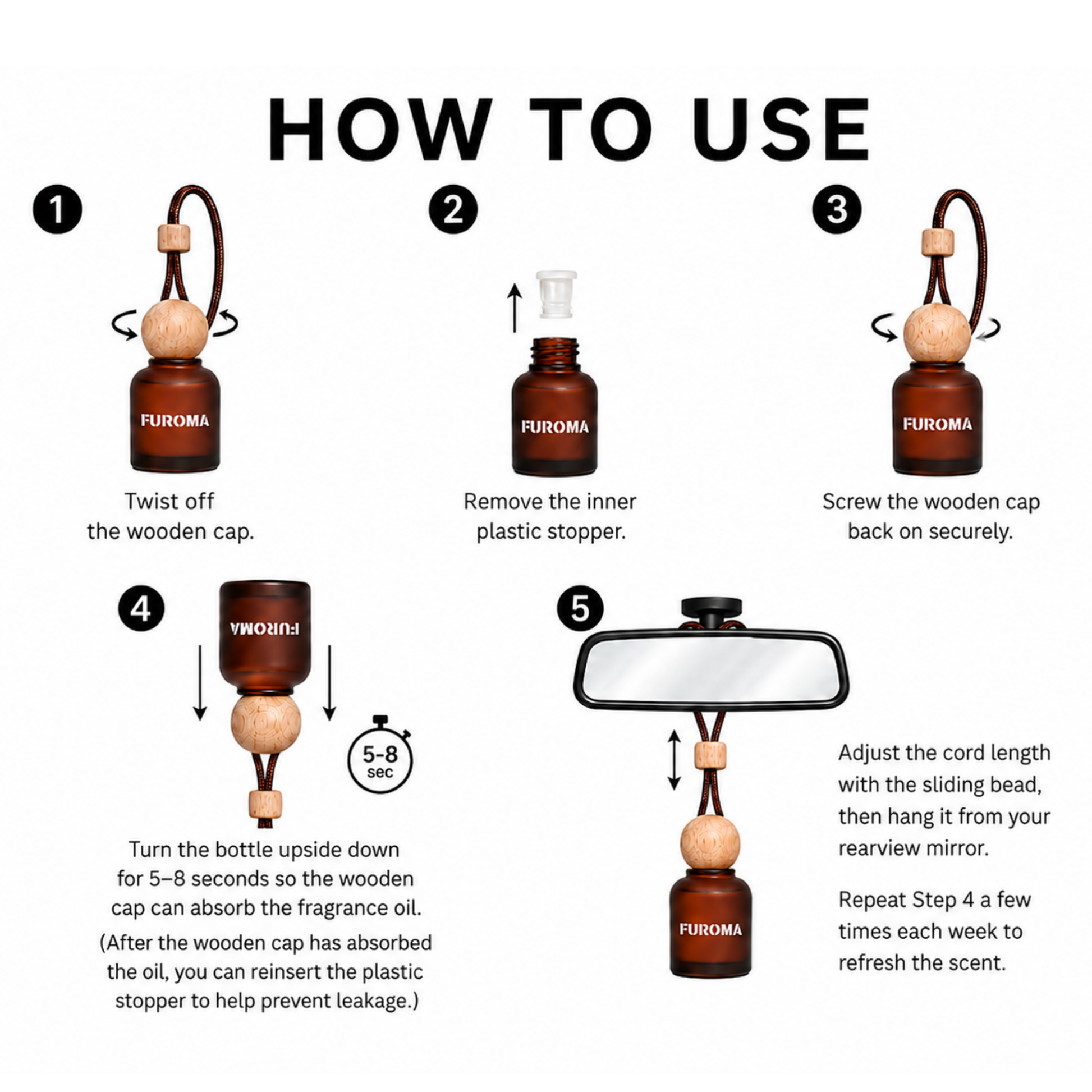 HOW TO USE

1

FUROMA

Twist off the wooden cap.

2

FUROMA

Remove the inner plastic stopper.

3

FUROMA

Screw the wooden cap back on securely.

4

FUROMA

5-8 sec

Turn the bottle upside down for 5–8 seconds so the wooden cap can absorb the fragrance oil.

(After the wooden cap has absorbed the oil, you can reinsert the plastic stopper to help prevent leakage.)

5

FUROMA

Adjust the cord length with the sliding bead, then hang it from your rearview mirror.

Repeat Step 4 a few times each week to refresh the scent.