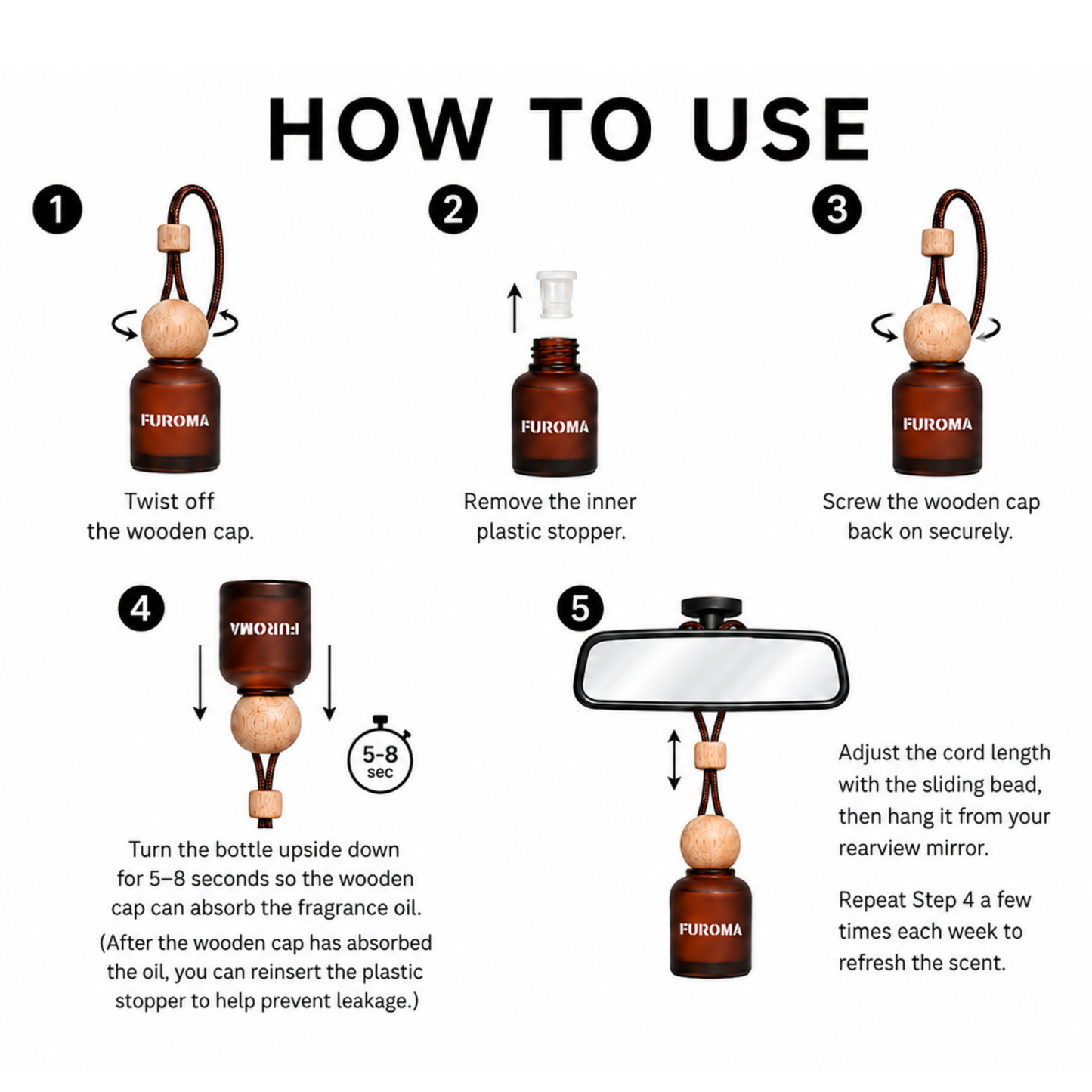 HOW TO USE

1

FUROMA

Twist off the wooden cap.

2

FUROMA

Remove the inner plastic stopper.

3

FUROMA

Screw the wooden cap back on securely.

4

FUROMA

5-8 sec

Turn the bottle upside down for 5–8 seconds so the wooden cap can absorb the fragrance oil.

(After the wooden cap has absorbed the oil, you can reinsert the plastic stopper to help prevent leakage.)

5

FUROMA

Adjust the cord length with the sliding bead, then hang it from your rearview mirror.

Repeat Step 4 a few times each week to refresh the scent.